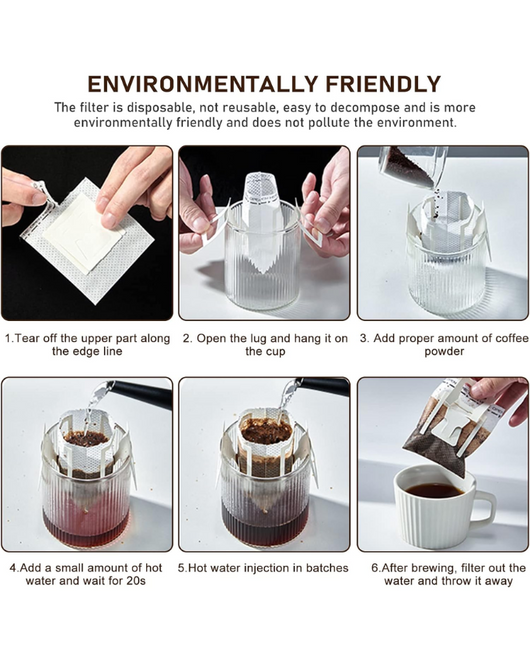 ENVIRONMENTALLY FRIENDLY

The filter is disposable, not reusable, easy to decompose and is more environmentally friendly and does not pollute the environment.

1.Tear off the upper part along the edge line

2. Open the lug and hang it on the cup

3. Add proper amount of coffee powder

4.Add a small amount of hot water and wait for 20s

5.Hot water injection in batches

6.After brewing, filter out the water and throw it away